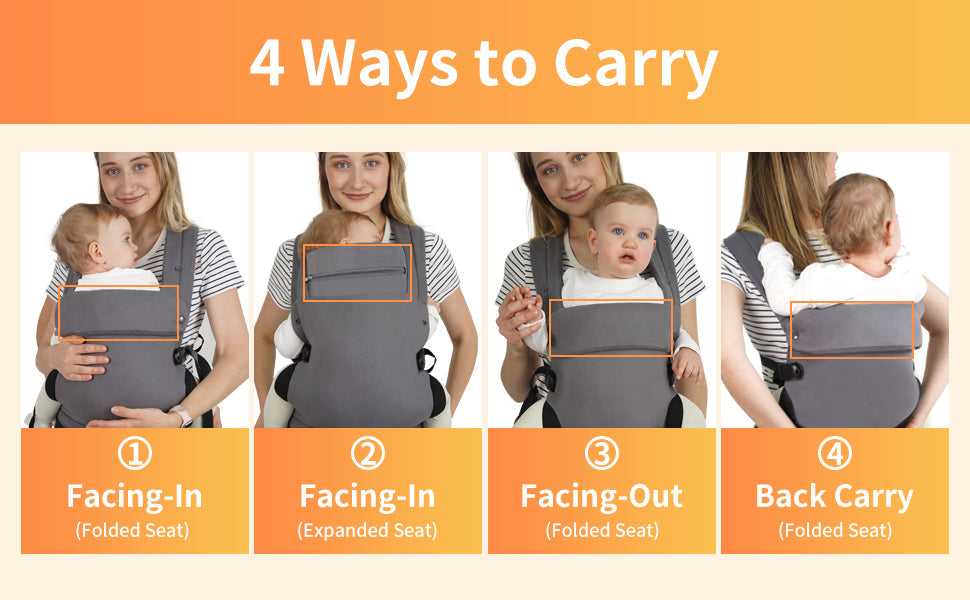 4 Ways to Carry

①
Facing-In
(Folded Seat)

②
Facing-In
(Expanded Seat)

③
Facing-Out
(Folded Seat)

④
Back Carry
(Folded Seat)