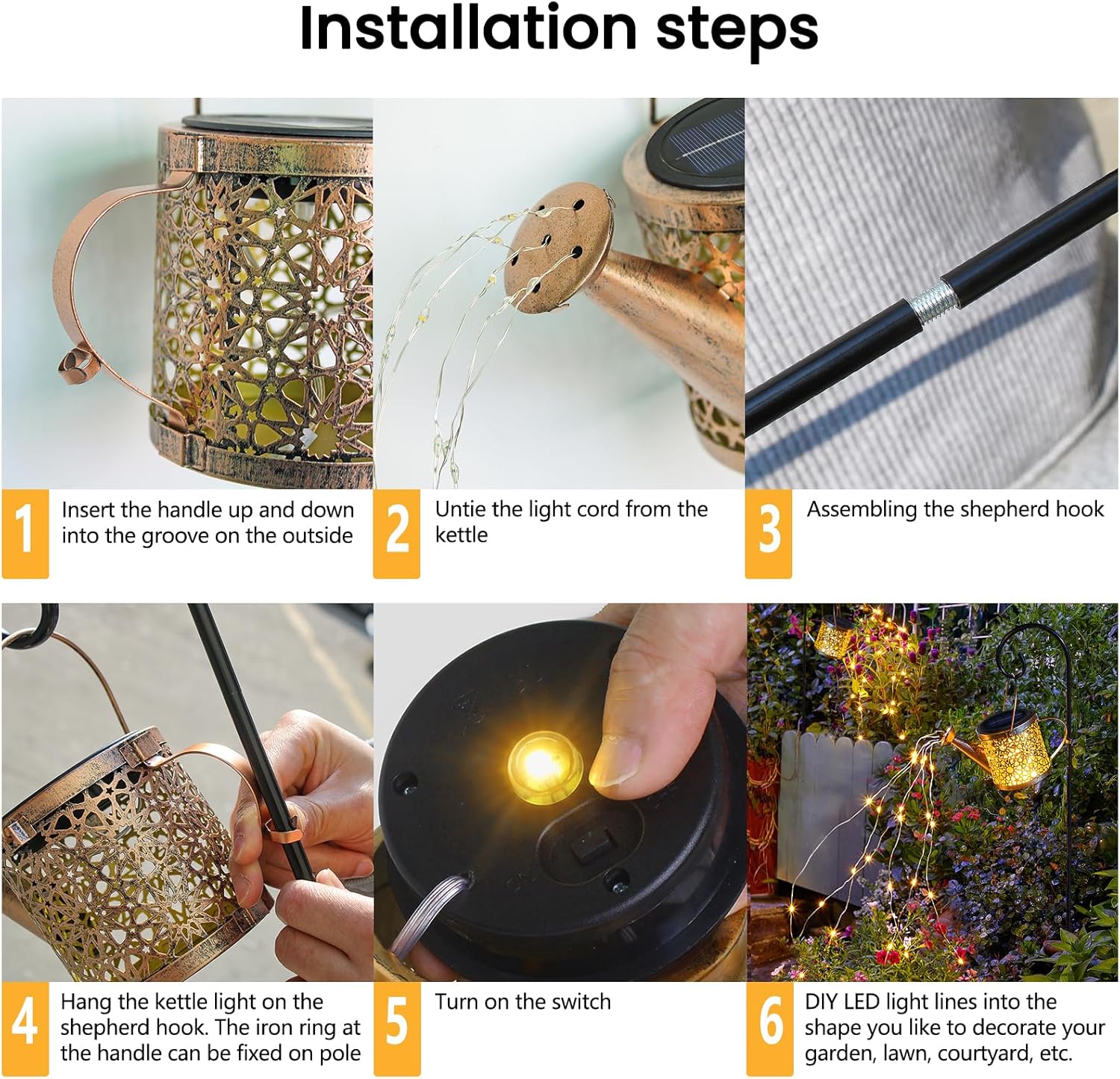 Installation steps

1 Insert the handle up and down into the groove on the outside

2 Untie the light cord from the kettle

3 Assembling the shepherd hook

4 Hang the kettle light on the shepherd hook. The iron ring at the handle can be fixed on pole

5 Turn on the switch

6 DIY LED light lines into the shape you like to decorate your garden, lawn, courtyard, etc.