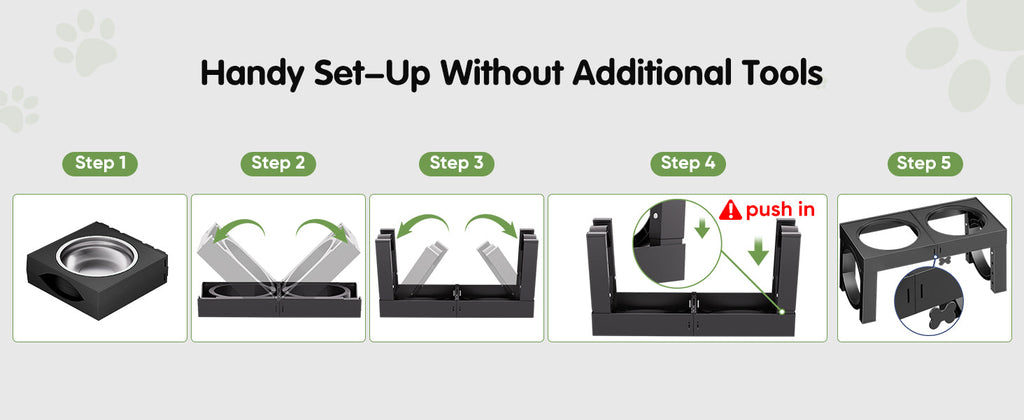 Handy Set-Up Without Additional Tools

Step 1

Step 2

Step 3

Step 4

push in

Step 5